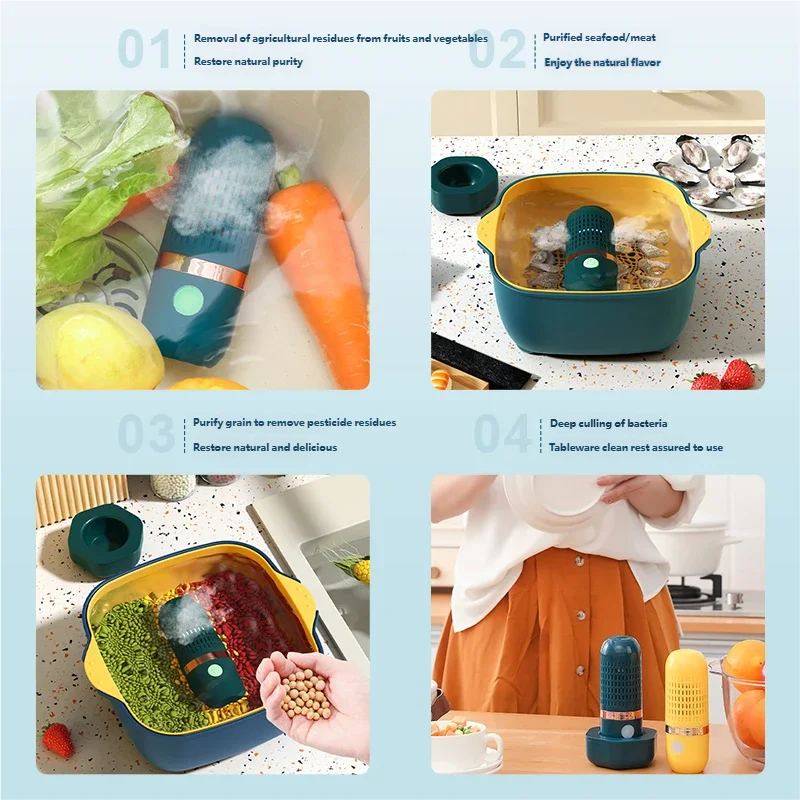 01 Removal of agricultural residues from fruits and vegetables

Restore natural purity

02 Purified seafood/meat

Enjoy the natural flavor

03 Purify grain to remove pesticide residues

Restore natural and delicious

04 Deep culling of bacteria

Tableware clean rest assured to use